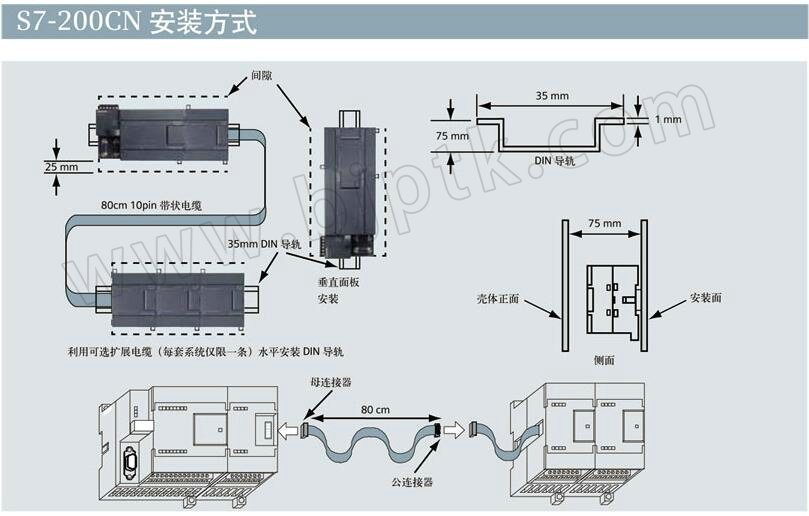 S7-200CN 安装方式

间隙

25 mm

80cm 10pin 带状电缆

35mm DIN 导轨

垂直面板安装

利用可选扩展电缆（每套系统仅限一条）水平安装 DIN 导轨

35 mm

75 mm

1 mm

DIN 导轨

75 mm

壳体正面

安装面

侧面

母连接器

80 cm

公连接器

www.bjptk.com