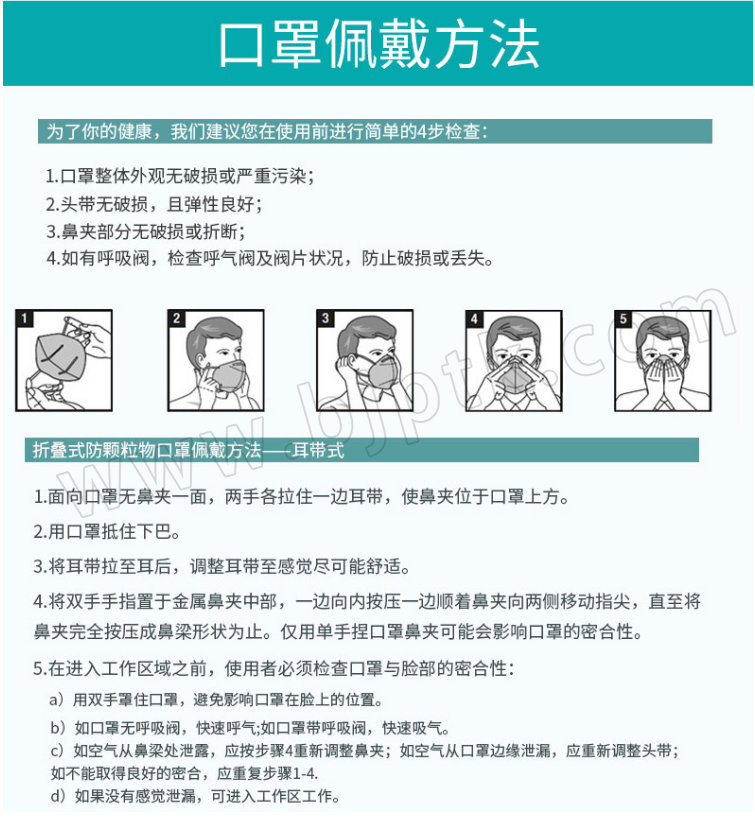 口罩佩戴方法

为了你的健康，我们建议您在使用前进行简单的4步检查：

1.口罩整体外观无破损或严重污染；
2.头带无破损，且弹性良好；
3.鼻夹部分无破损或折断；
4.如有呼吸阀，检查呼气阀及阀片状况，防止破损或丢失。

1 2 3 4 5

www.bjptz.com

折叠式防颗粒物口罩佩戴方法——耳带式

1.面向口罩无鼻夹一面，两手各拉住一边耳带，使鼻夹位于口罩上方。

2.用口罩抵住下巴。

3.将耳带拉至耳后，调整耳带至感觉尽可能舒适。

4.将双手手指置于金属鼻夹中部，一边向内按压一边顺着鼻夹向两侧移动指尖，直至将鼻夹完全按压成鼻梁形状为止。仅用单手捏口罩鼻夹可能会影响口罩的密合性。

5.在进入工作区域之前，使用者必须检查口罩与脸部的密合性：
a）用双手罩住口罩，避免影响口罩在脸上的位置。
b）如口罩无呼吸阀，快速呼气;如口罩带呼吸阀，快速吸气。
c）如空气从鼻梁处泄露，应按步骤4重新调整鼻夹；如空气从口罩边缘泄漏，应重新调整头带；如不能取得良好的密合，应重复步骤1-4.
d）如果没有感觉泄漏，可进入工作区工作。